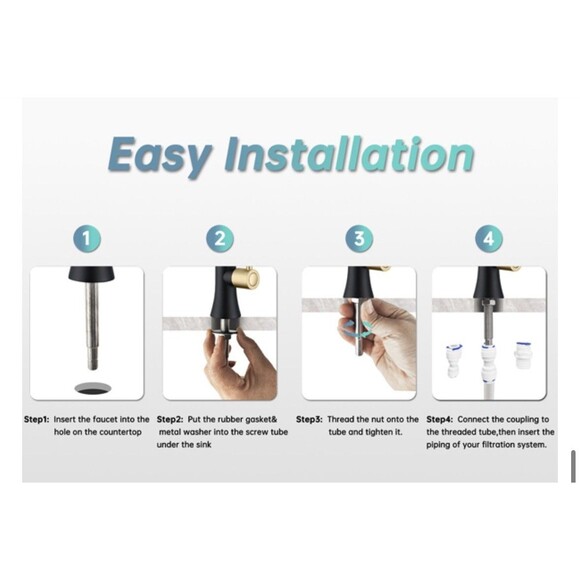 Easy Installation

1

2

3

4

Step1: Insert the faucet into the hole on the countertop

Step2: Put the rubber gasket& metal washer into the screw tube under the sink

Step3: Thread the nut onto the tube and tighten it.

Step4: Connect the coupling to the threaded tube,then insert the piping of your filtration system.